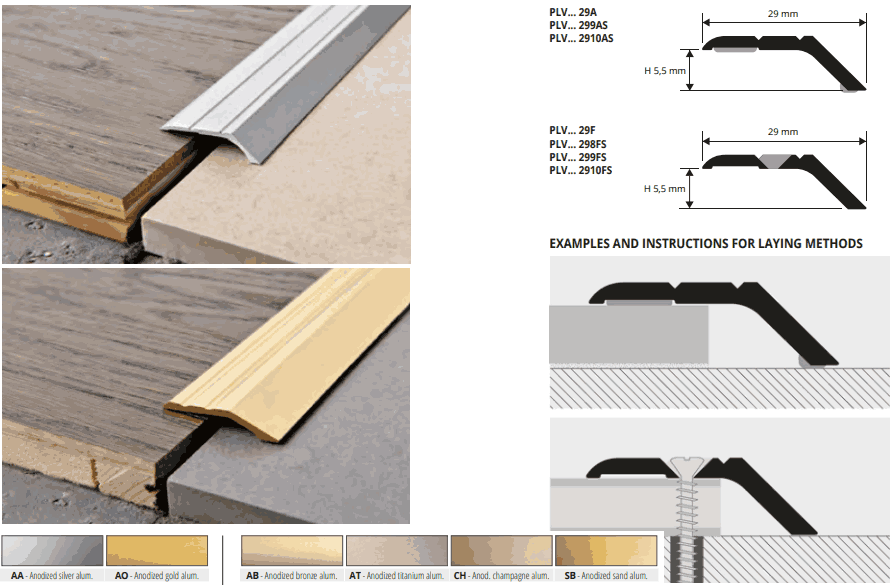 PLV... 29A
PLV... 299AS
PLV... 2910AS

29 mm

H 5,5 mm

PLV... 29F
PLV... 298FS
PLV... 299FS
PLV... 2910FS

29 mm

H 5,5 mm

EXAMPLES AND INSTRUCTIONS FOR LAYING METHODS

AA - Anodized silver alum.
AO - Anodized gold alum.
AB - Anodized bronze alum.
AT - Anodized titanium alum.
CH - Anod. champagne alum.
SB - Anodized sand alum.