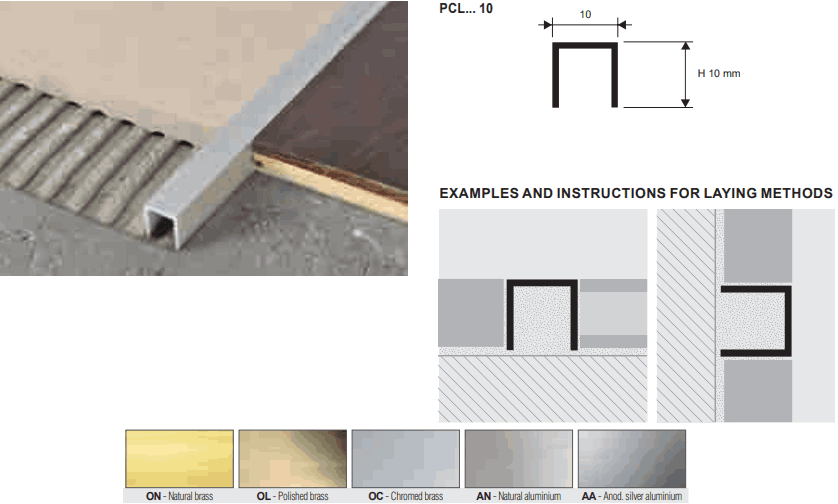 PCL... 10

10

H 10 mm

EXAMPLES AND INSTRUCTIONS FOR LAYING METHODS

ON - Natural brass
OL - Polished brass
OC - Chromed brass
AN - Natural aluminium
AA - Anod. silver aluminium