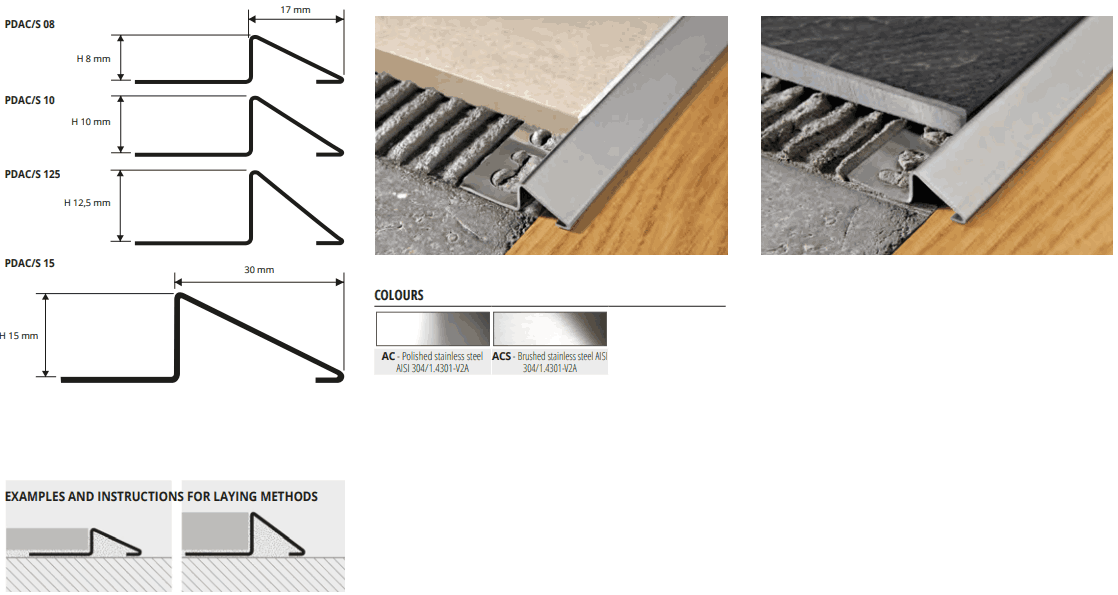 PDAC/S 08

17 mm

H 8 mm

PDAC/S 10

H 10 mm

PDAC/S 125

H 12,5 mm

PDAC/S 15

30 mm

H 15 mm

COLOURS

AC - Polished stainless steel AISI 304/1.4301-V2A

ACS - Brushed stainless steel AISI 304/1.4301-V2A

EXAMPLES AND INSTRUCTIONS FOR LAYING METHODS