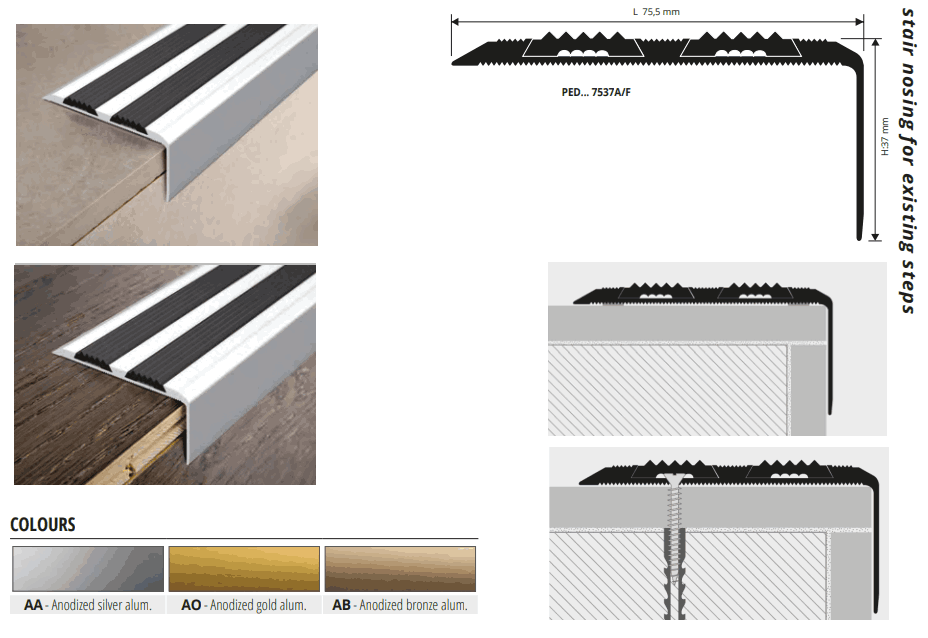 L 75,5 mm

PED... 7537A/F

H:37 mm

stair nosing for existing steps

COLOURS

AA - Anodized silver alum.

AO - Anodized gold alum.

AB - Anodized bronze alum.