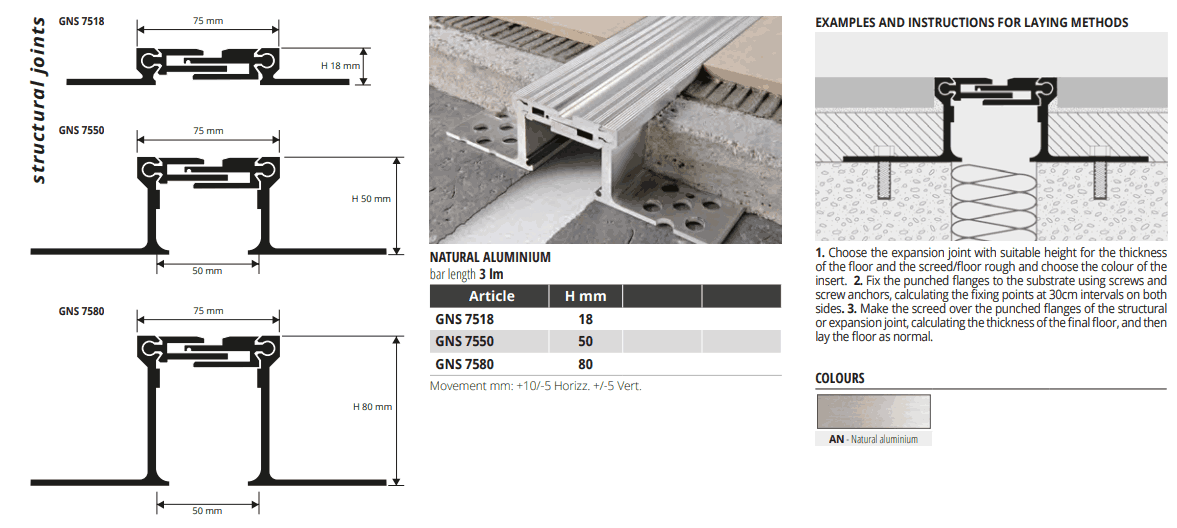 structural joints

GNS 7518
75 mm
H 18 mm

GNS 7550
75 mm
H 50 mm
50 mm

GNS 7580
75 mm
H 80 mm
50 mm

NATURAL ALUMINIUM
bar length 3 lm

| Article | H mm | | |
|---|---|---|---|
| GNS 7518 | 18 | | |
| GNS 7550 | 50 | | |
| GNS 7580 | 80 | | |

Movement mm: +10/-5 Horizz. +/-5 Vert.

EXAMPLES AND INSTRUCTIONS FOR LAYING METHODS

1. Choose the expansion joint with suitable height for the thickness of the floor and the screed/floor rough and choose the colour of the insert. 2. Fix the punched flanges to the substrate using screws and screw anchors, calculating the fixing points at 30cm intervals on both sides. 3. Make the screed over the punched flanges of the structural or expansion joint, calculating the thickness of the final floor, and then lay the floor as normal.

COLOURS

AN - Natural aluminium