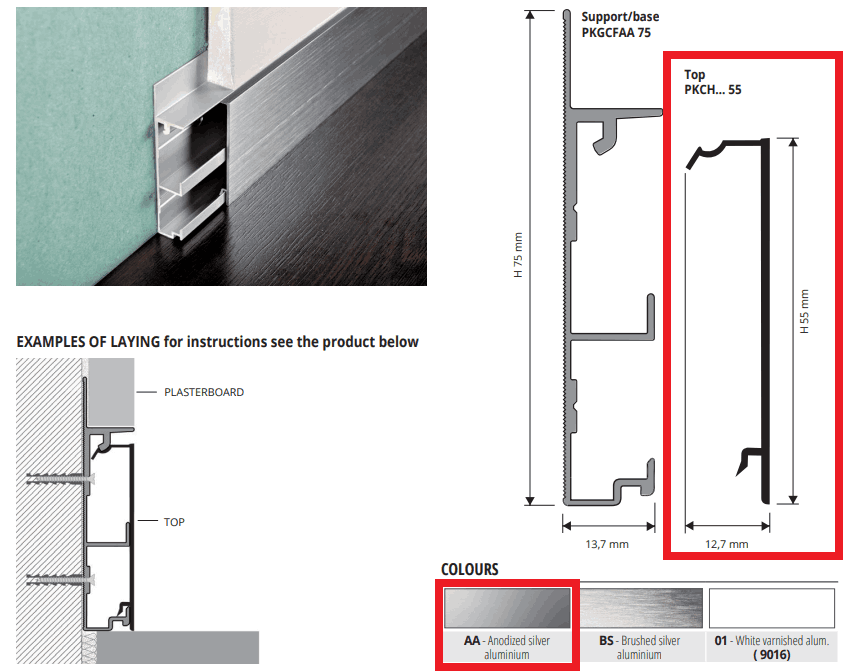 EXAMPLES OF LAYING for instructions see the product below

PLASTERBOARD

TOP

Support/base
PKGCFAA 75

H 75 mm

13,7 mm

Top
PKCH... 55

H 55 mm

12,7 mm

COLOURS

AA - Anodized silver aluminium

BS - Brushed silver aluminium

01 - White varnished alum. ( 9016)