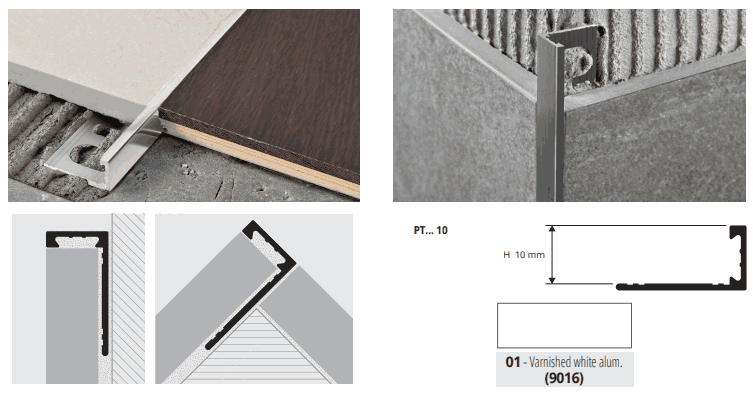 PT... 10

H 10 mm

01 - Varnished white alum. (9016)