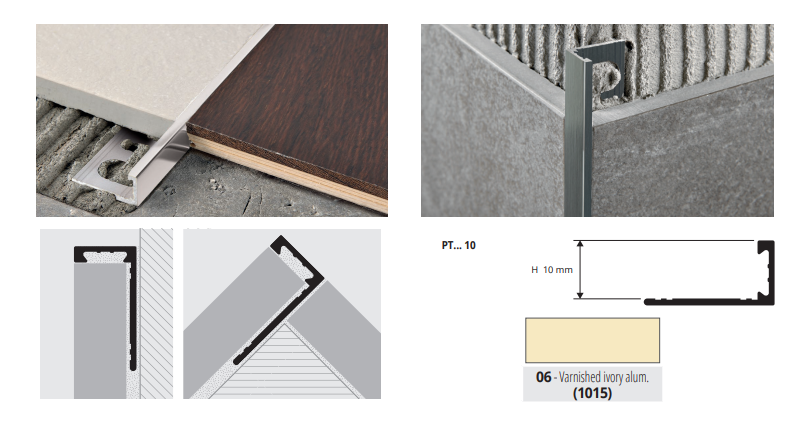 PT... 10

H 10 mm

06 - Varnished ivory alum.
(1015)