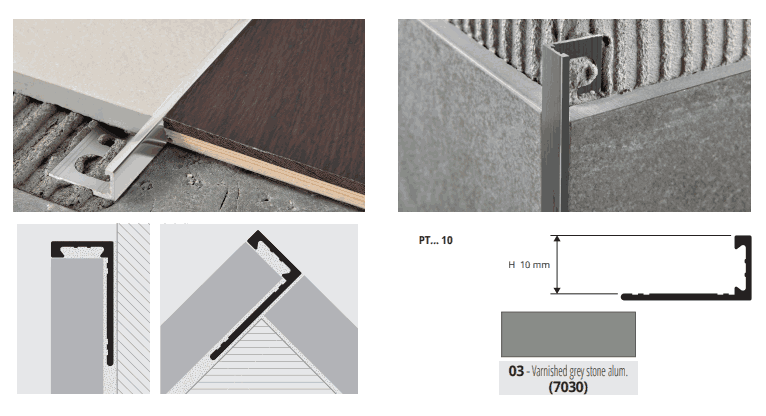 PT... 10

H 10 mm

03 - Varnished grey stone alum.
(7030)